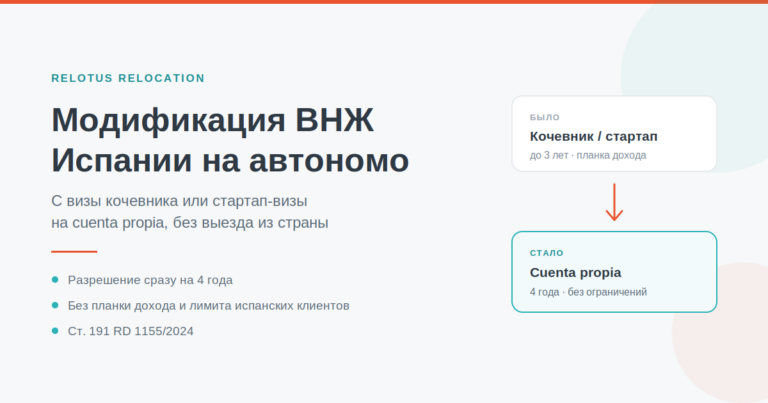 RELOTUS RELOCATION

Модификация ВНЖ Испании на автономо

С визы кочевника или стартап-визы на cuenta propia, без выезда из страны

• Разрешение сразу на 4 года
• Без планки дохода и лимита испанских клиентов
• Ст. 191 RD 1155/2024

БЫЛО
Кочевник / стартап
до 3 лет · планка дохода

СТАЛО
Cuenta propia
4 года · без ограничений